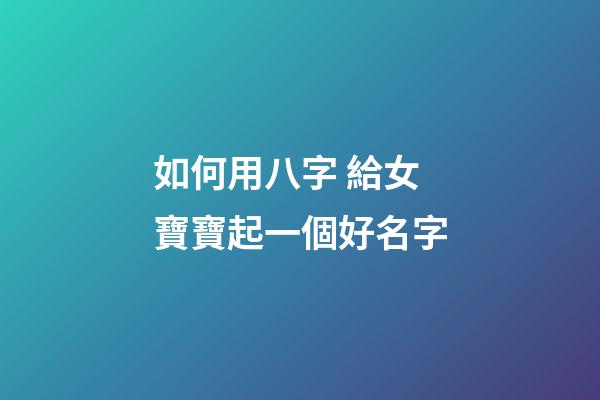 如何用八字 給女寶寶起一個好名字